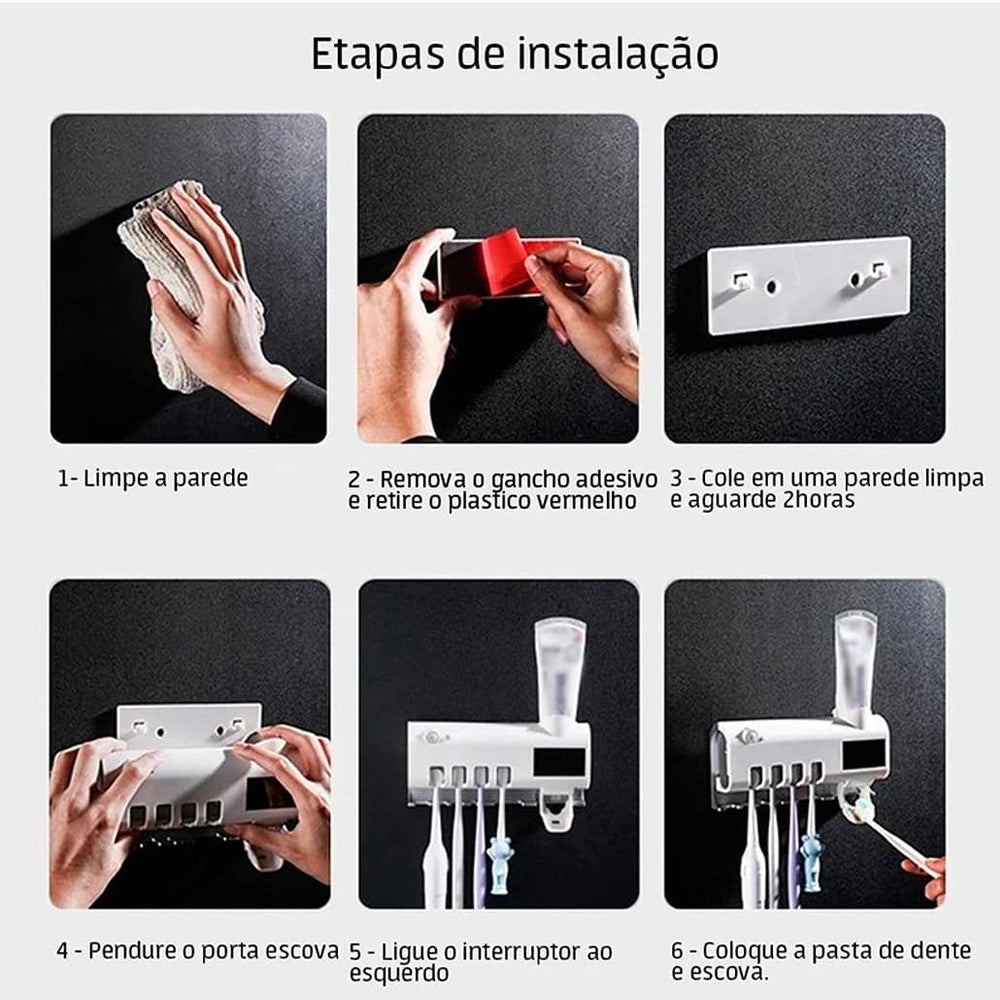 Etapas de instalação

1- Limpe a parede

2 - Remova o gancho adesivo e retire o plastico vermelho

3 - Cole em uma parede limpa e aguarde 2horas

4 - Pendure o porta escova

5 - Ligue o interruptor ao esquerdo

6 - Coloque a pasta de dente e escova.