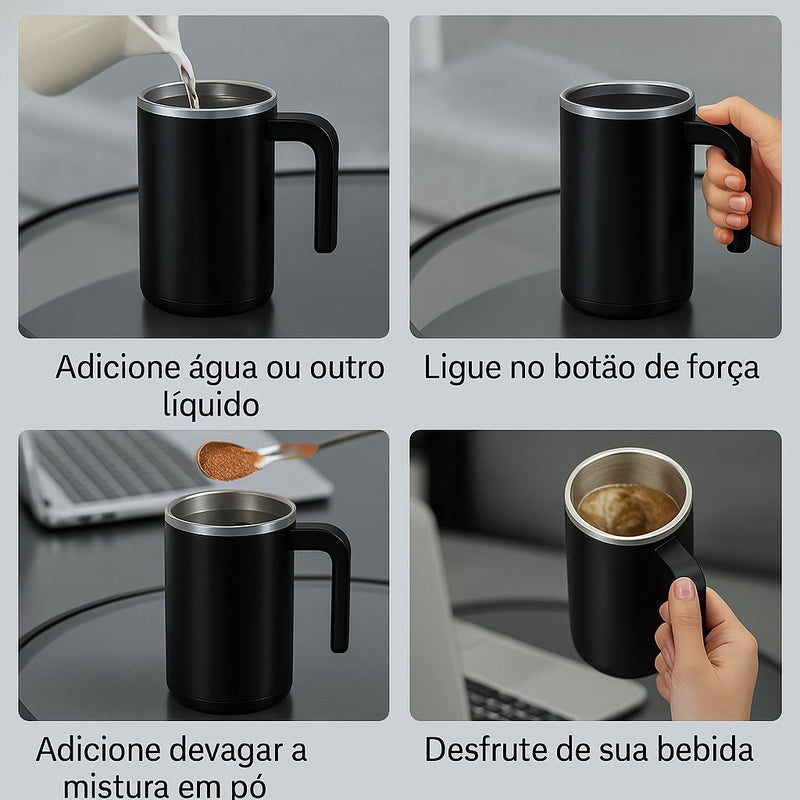 Adicione água ou outro líquido

Ligue no botão de força

Adicione devagar a mistura em pó

Desfrute de sua bebida